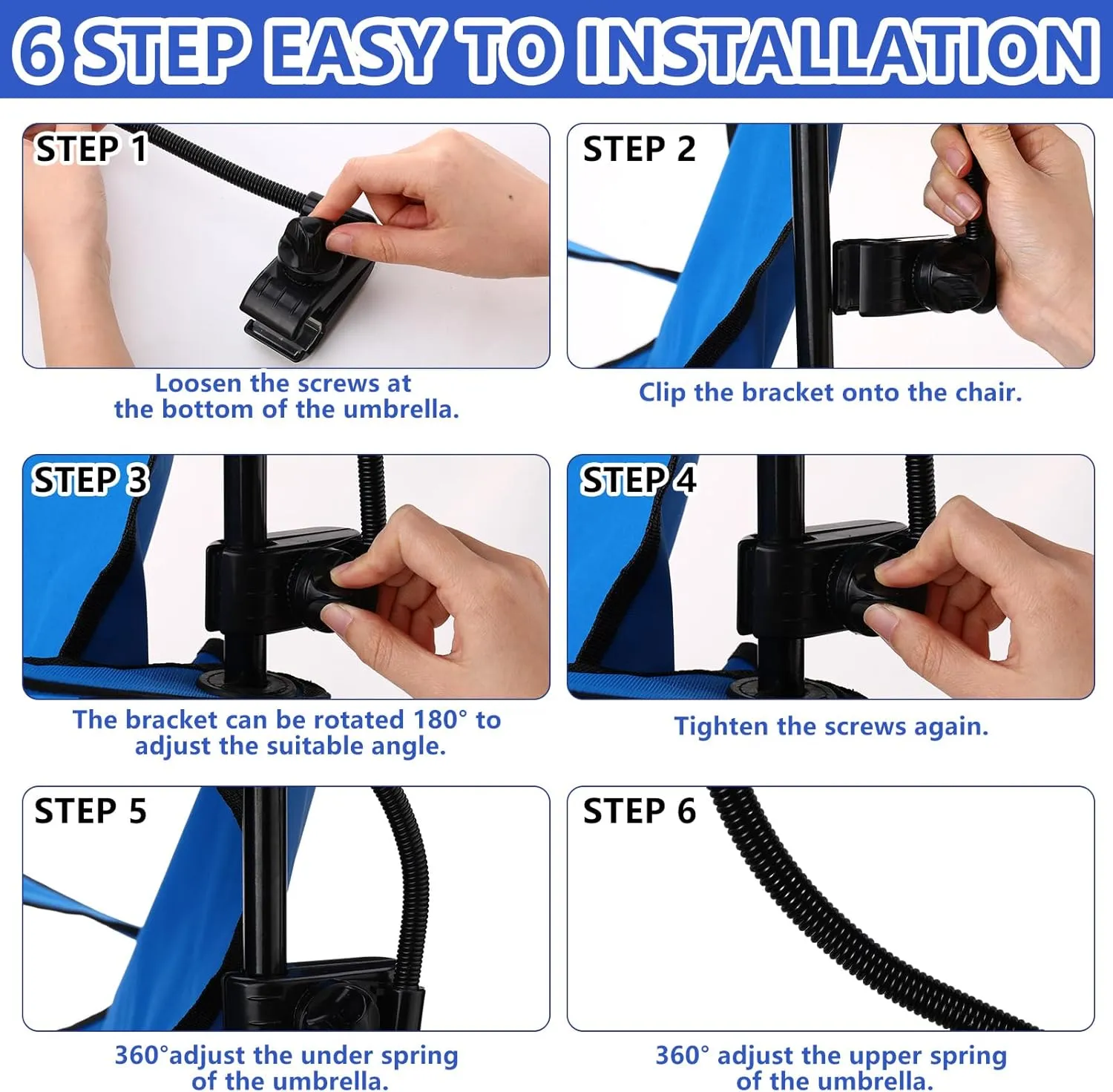 6 STEP EASY TO INSTALLATION

STEP 1

Loosen the screws at the bottom of the umbrella.

STEP 2

Clip the bracket onto the chair.

STEP 3

The bracket can be rotated 180° to adjust the suitable angle.

STEP 4

Tighten the screws again.

STEP 5

360°adjust the under spring of the umbrella.

STEP 6

360° adjust the upper spring of the umbrella.